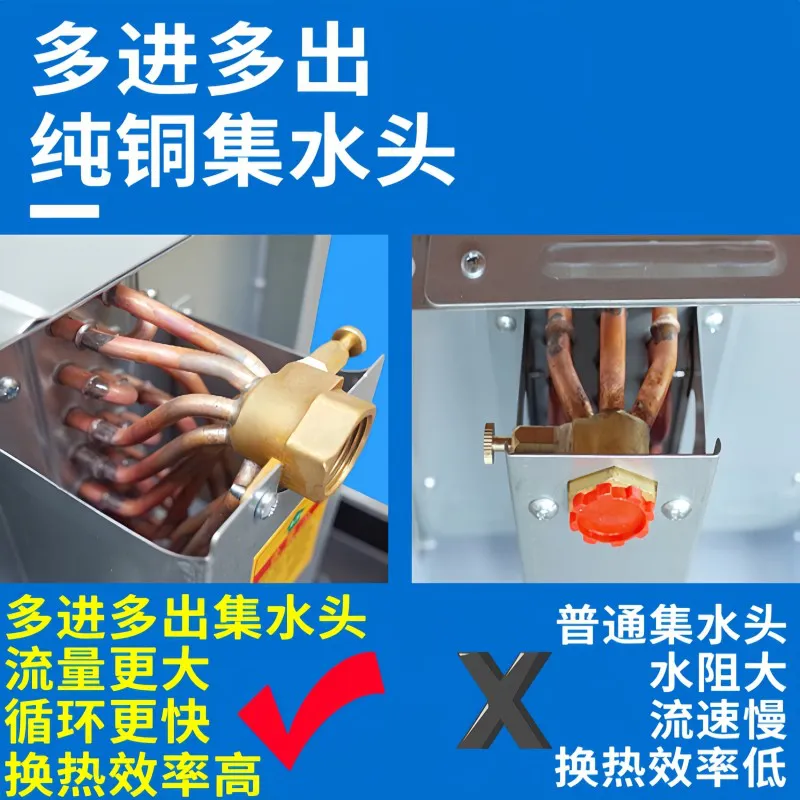 多进多出
纯铜集水头

多进多出集水头
流量更大
循环更快
换热效率高

X

普通集水头
水阻大
流速慢
换热效率低