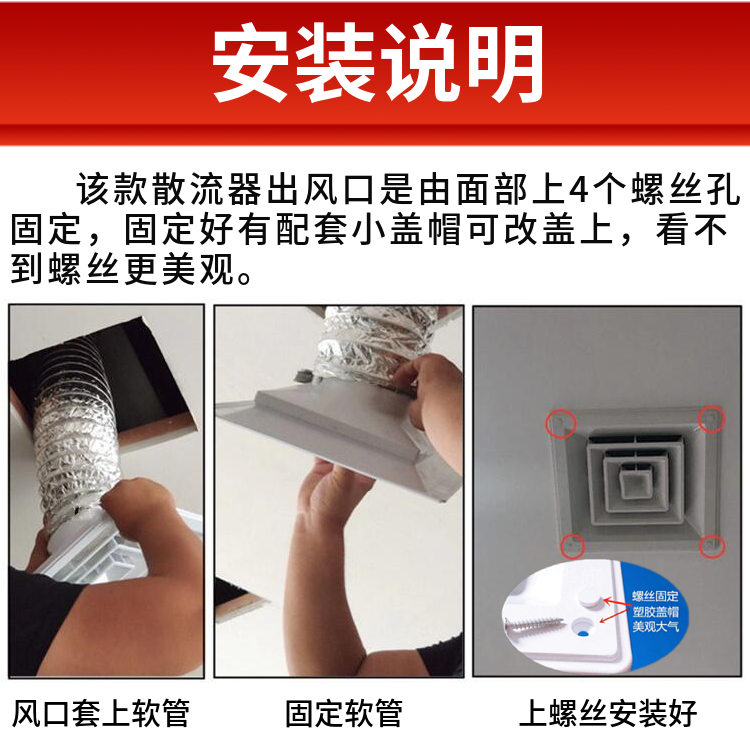 安装说明

该款散流器出风口是由面部上4个螺丝孔固定，固定好有配套小盖帽可改盖上，看不到螺丝更美观。

螺丝固定
塑胶盖帽
美观大气

风口套上软管

固定软管

上螺丝安装好