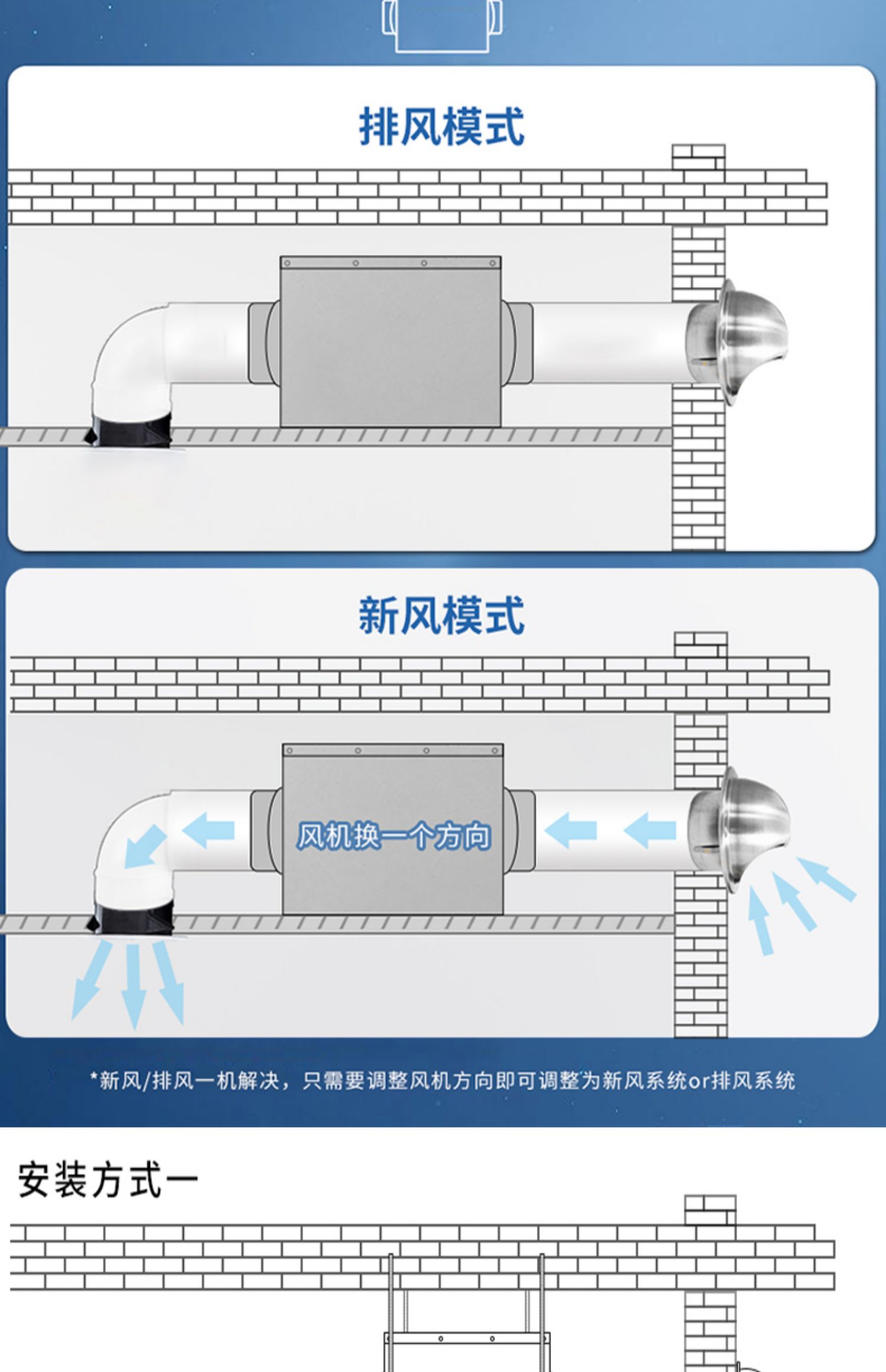 排风模式

新风模式

风机换一个方向

*新风/排风一机解决，只需要调整风机方向即可调整为新风系统or排风系统

安装方式一