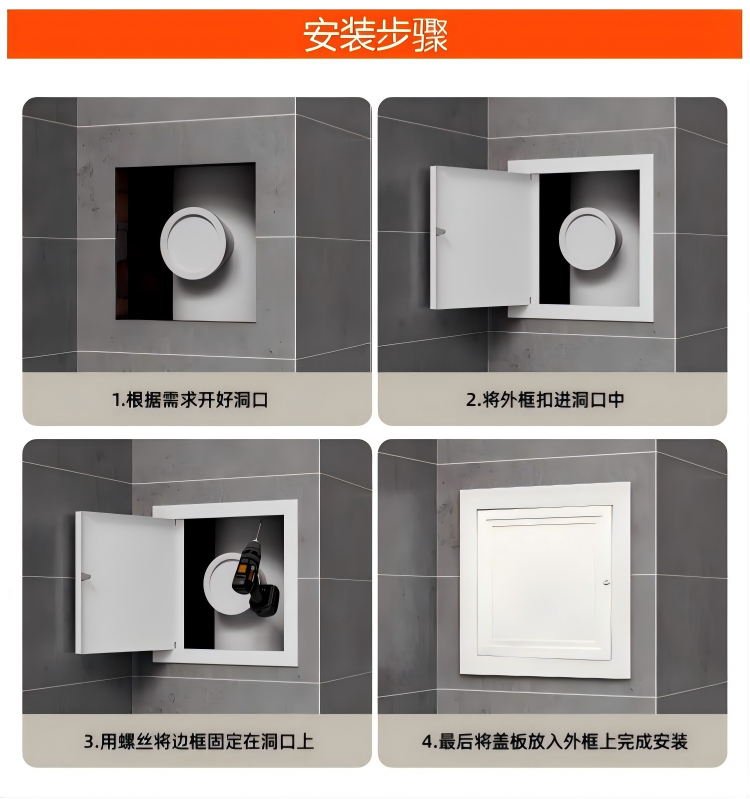 安装步骤

1.根据需求开好洞口

2.将外框扣进洞口中

3.用螺丝将边框固定在洞口上

4.最后将盖板放入外框上完成安装