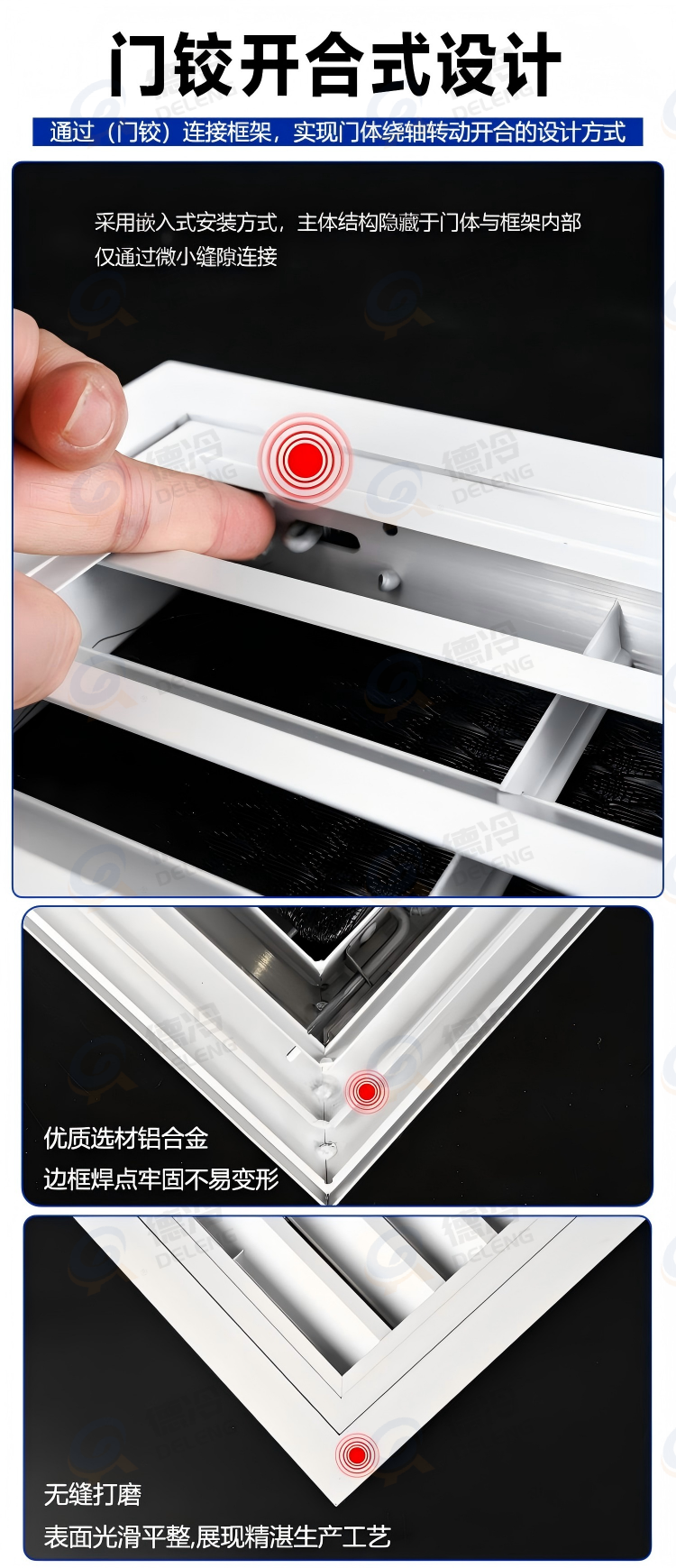 门铰开合式设计

通过（门铰）连接框架，实现门体绕轴转动开合的设计方式

采用嵌入式安装方式，主体结构隐藏于门体与框架内部
仅通过微小缝隙连接

德冷
DELENG

优质选材铝合金
边框焊点牢固不易变形

无缝打磨
表面光滑平整,展现精湛生产工艺